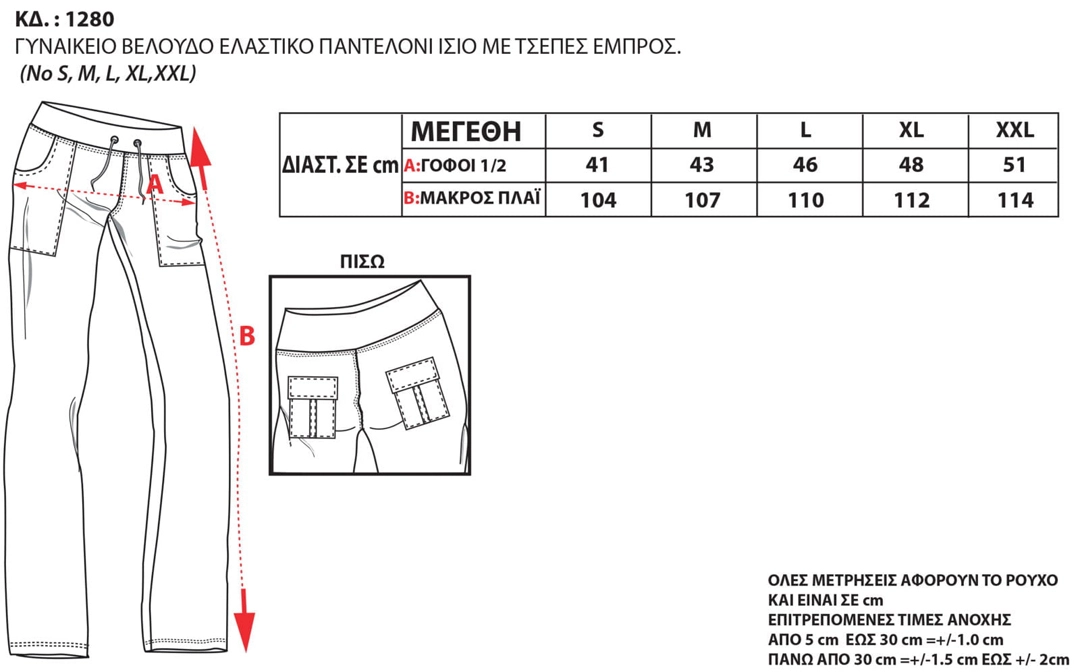 ΚΔ. : 1280
ΓΥΝΑΙΚΕΙΟ ΒΕΛΟΥΔΟ ΕΛΑΣΤΙΚΟ ΠΑΝΤΕΛΟΝΙ ΙΣΙΟ ΜΕ ΤΣΕΠΕΣ ΕΜΠΡΟΣ.
(No S, M, L, XL,XXL)

A

B

| ΔΙΑΣΤ. ΣΕ cm | ΜΕΓΕΘΗ | S | M | L | XL | XXL |
|---|---|---|---|---|---|---|
| | A:ΓΟΦΟΙ 1/2 | 41 | 43 | 46 | 48 | 51 |
| | B:ΜΑΚΡΟΣ ΠΛΑΪ | 104 | 107 | 110 | 112 | 114 |

ΠΙΣΩ

ΟΛΕΣ ΜΕΤΡΗΣΕΙΣ ΑΦΟΡΟΥΝ ΤΟ ΡΟΥΧΟ
ΚΑΙ ΕΙΝΑΙ ΣΕ cm
ΕΠΙΤΡΕΠΟΜΕΝΕΣ ΤΙΜΕΣ ΑΝΟΧΗΣ
ΑΠΟ 5 cm ΕΩΣ 30 cm =+/-1.0 cm
ΠΑΝΩ ΑΠΟ 30 cm =+/-1.5 cm ΕΩΣ +/- 2cm